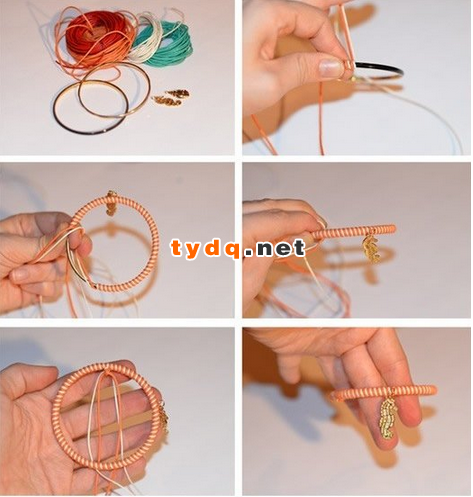 tydq.net